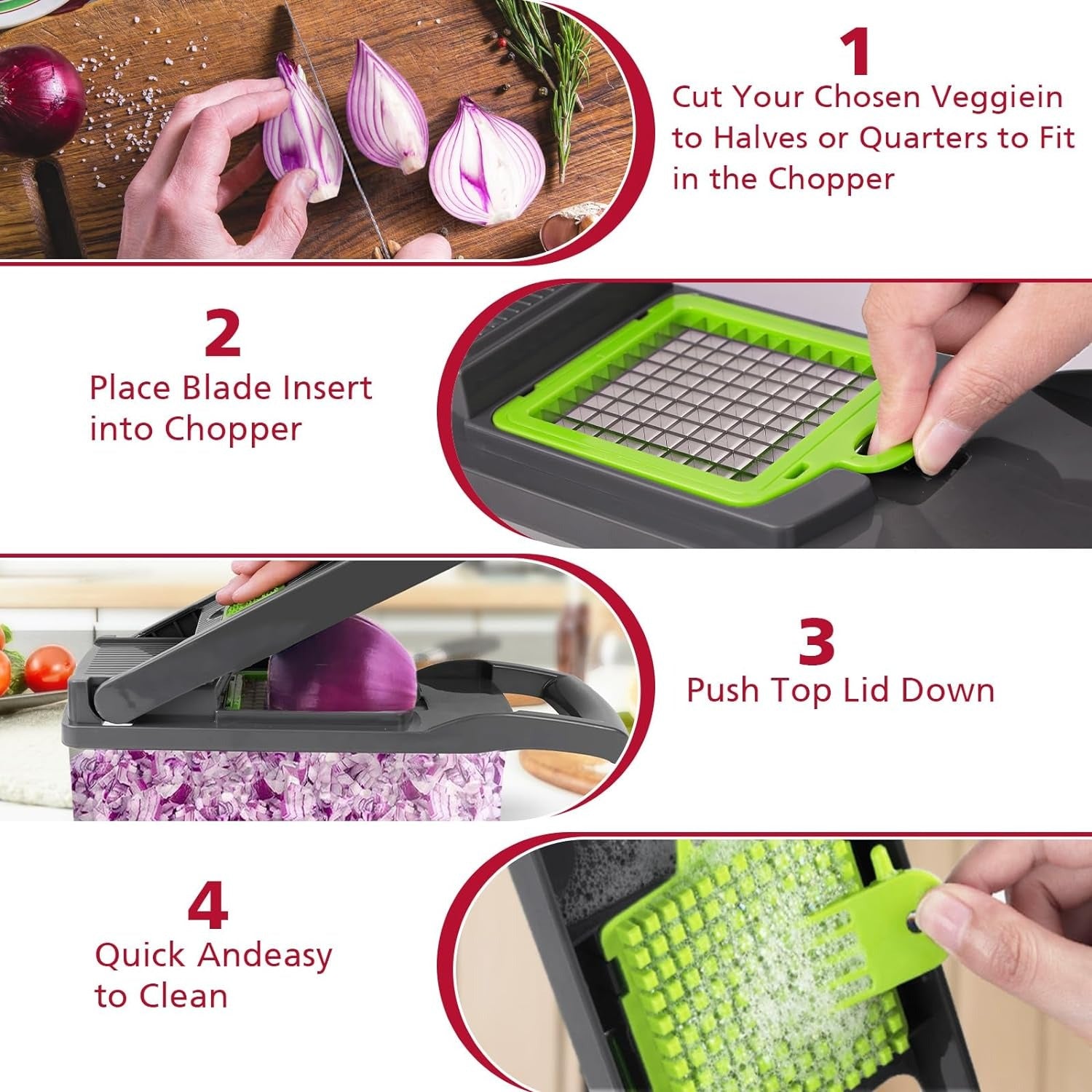 1
Cut Your Chosen Veggiein to Halves or Quarters to Fit in the Chopper

2
Place Blade Insert into Chopper

3
Push Top Lid Down

4
Quick Andeasy to Clean