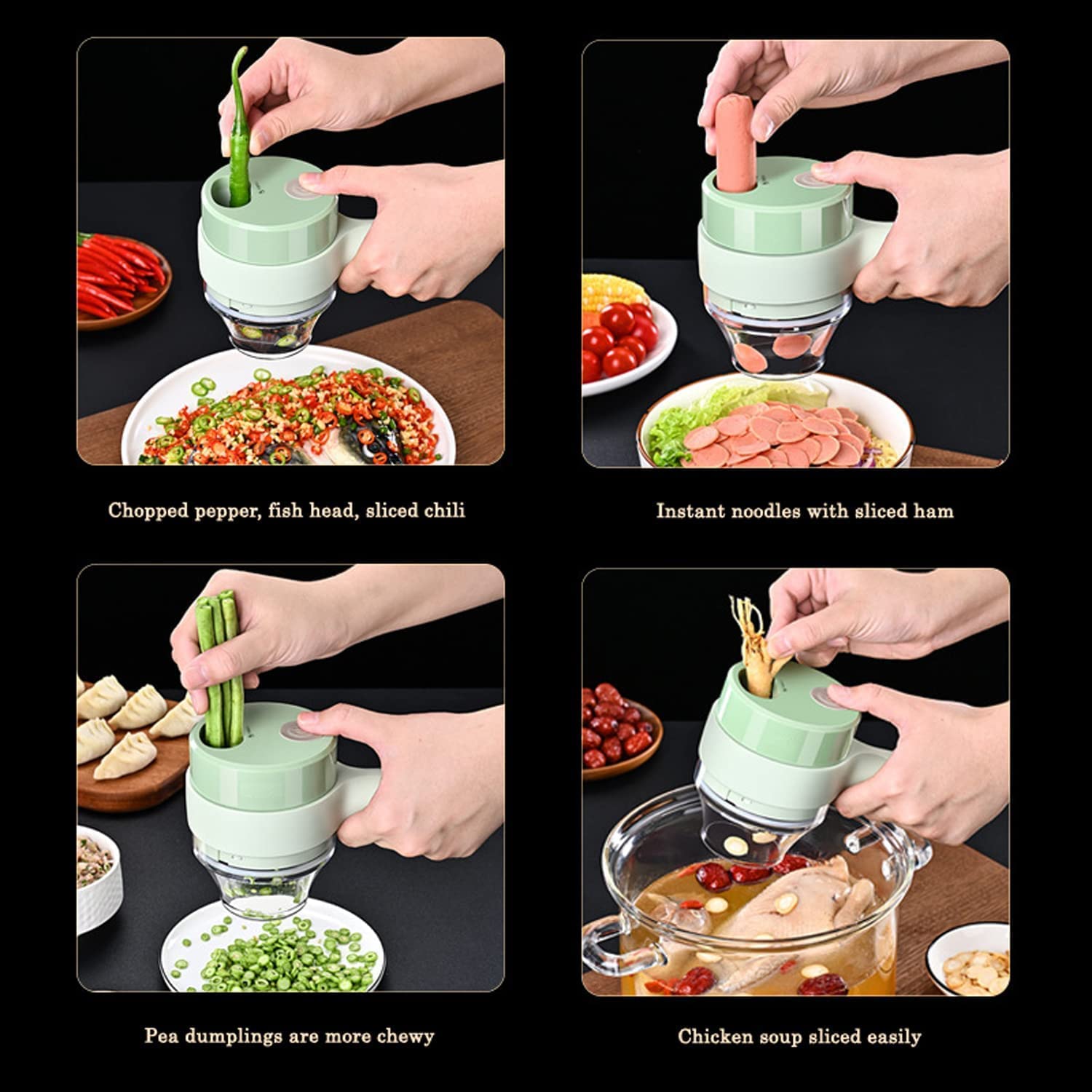 Chopped pepper, fish head, sliced chili

Instant noodles with sliced ham

Pea dumplings are more chewy

Chicken soup sliced easily