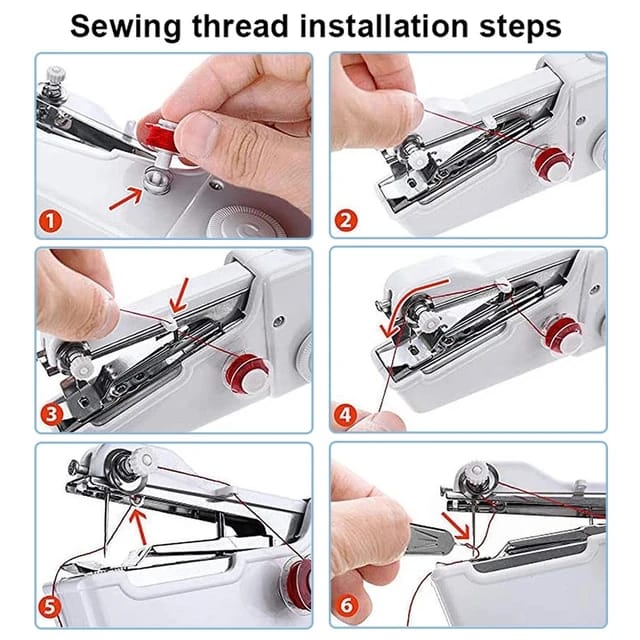 Sewing thread installation steps

1

2

3

4

5

6